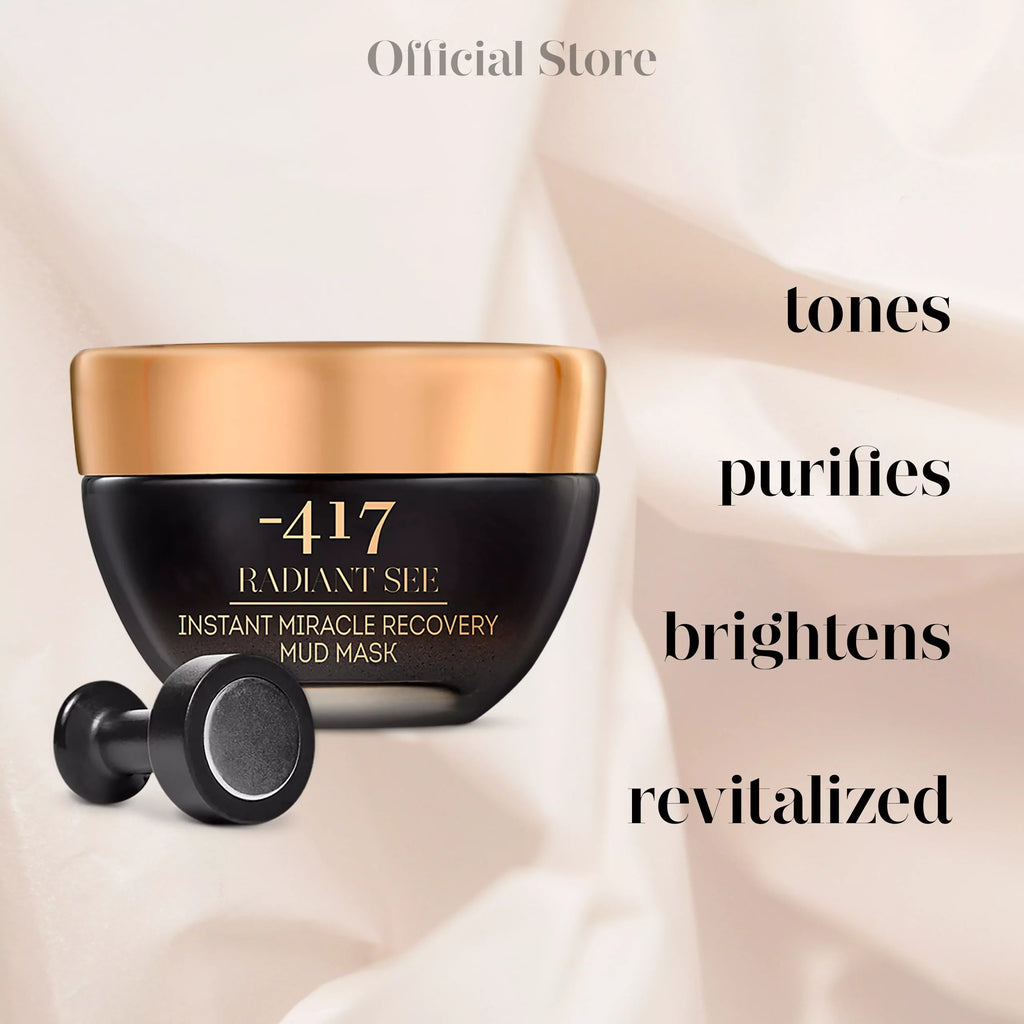 Official Store

-417
RADIANT SEE
INSTANT MIRACLE RECOVERY
MUD MASK

tones

purifies

brightens

revitalized